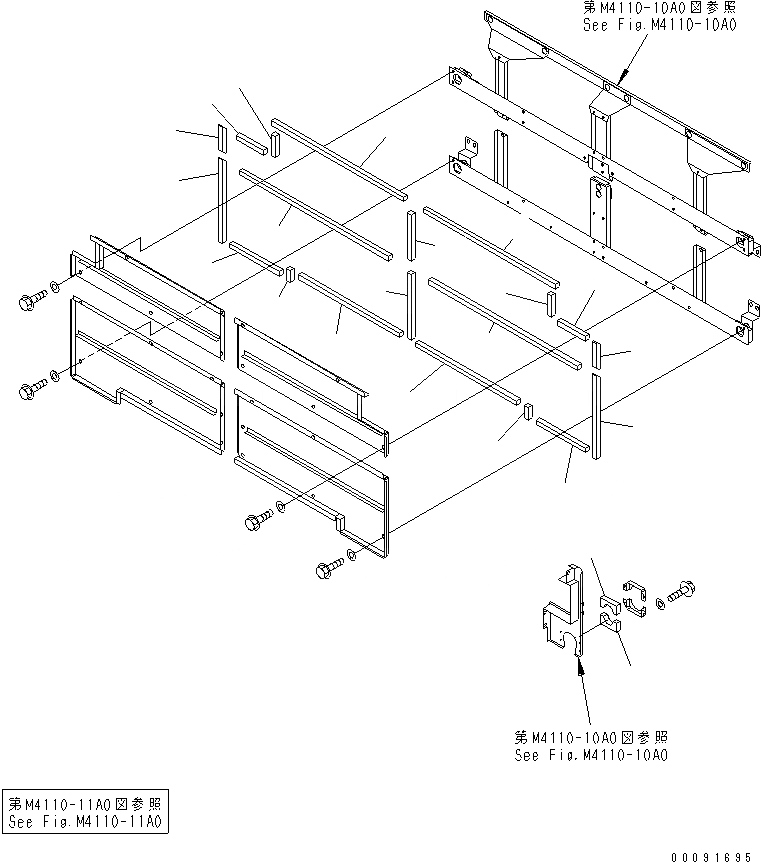 第M4110-10A0図参照
See Fig.M4110-10A0

第M4110-10A0図参照
See Fig.M4110-10A0

第M4110-11A0図参照
See Fig.M4110-11A0

00091695