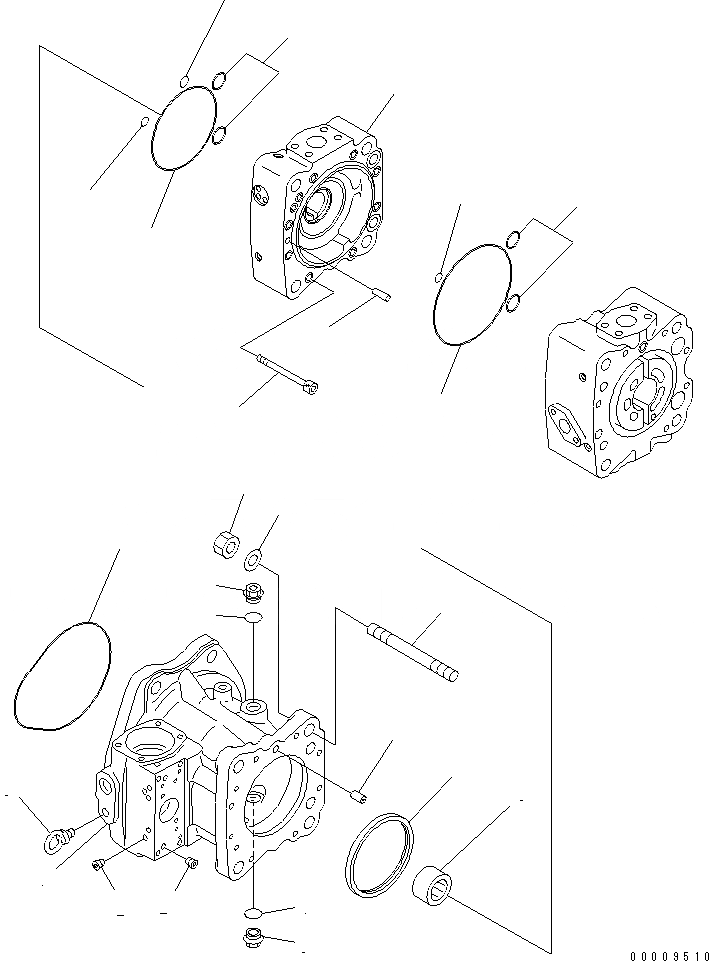 00009510