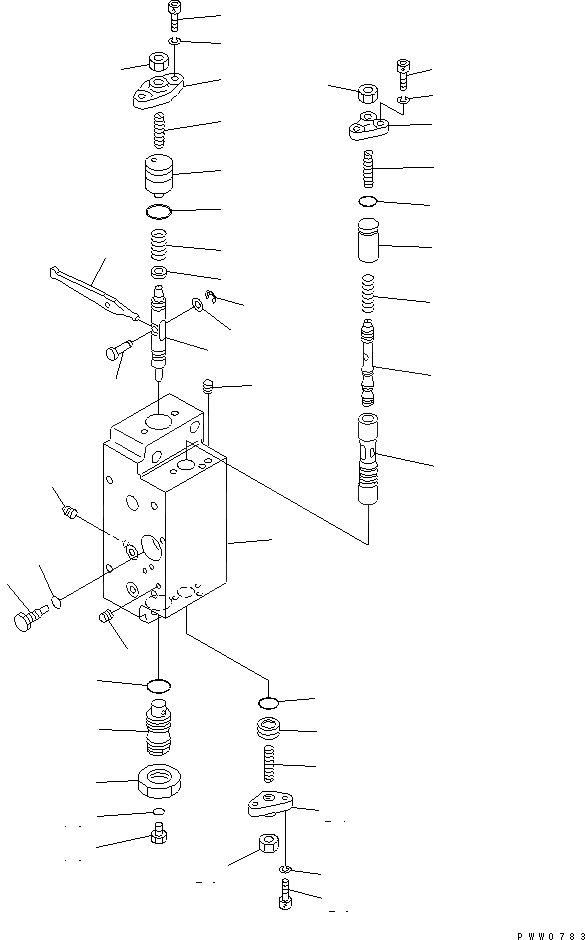 PWW0783