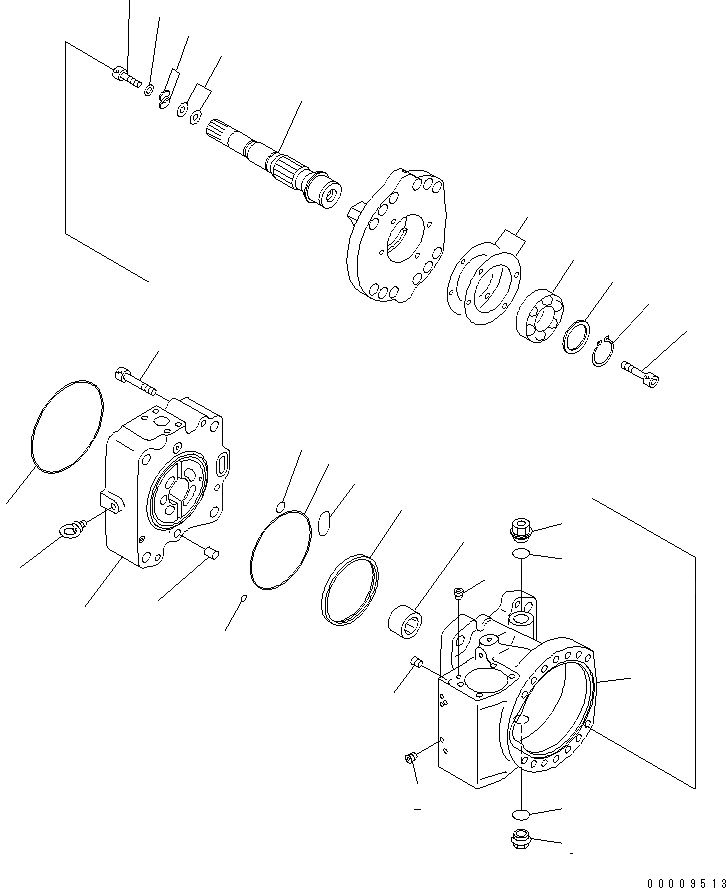 00009513