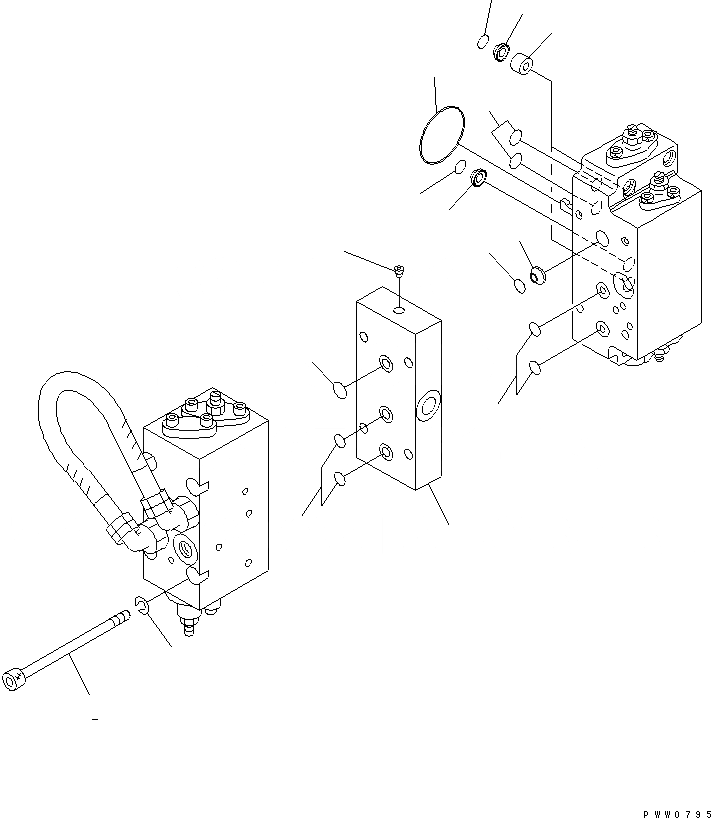 PWW0795