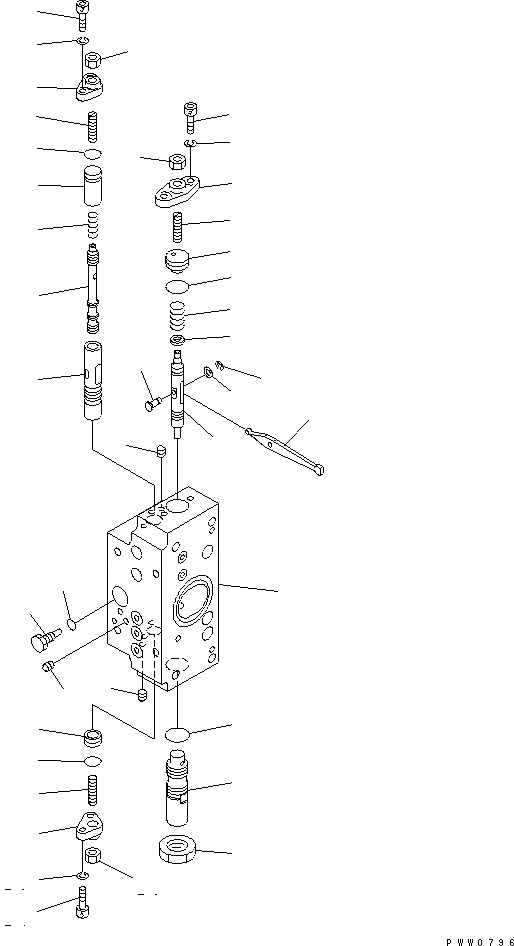 PWW0796