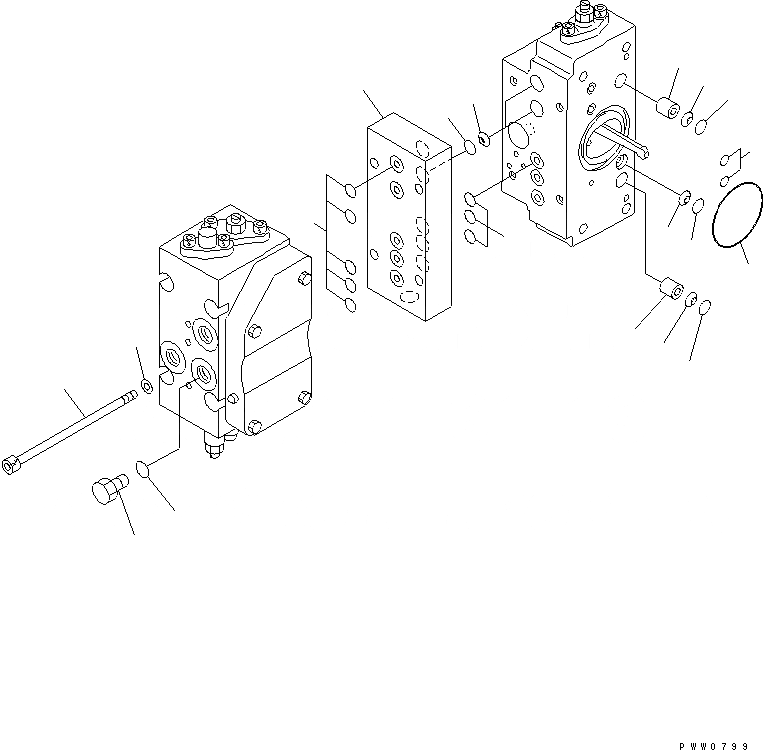 PWW0799