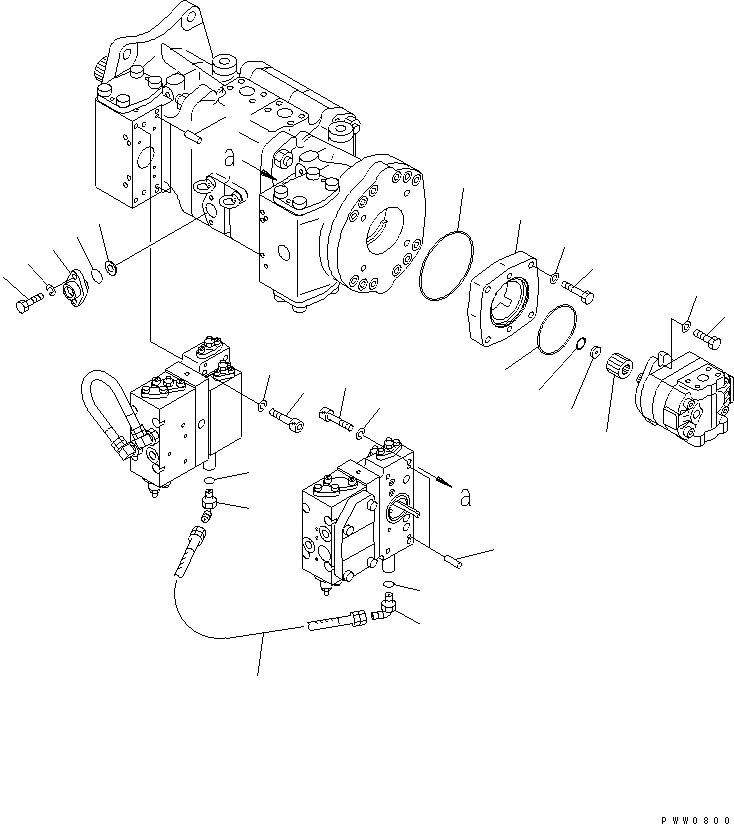 a

a

PWW0800