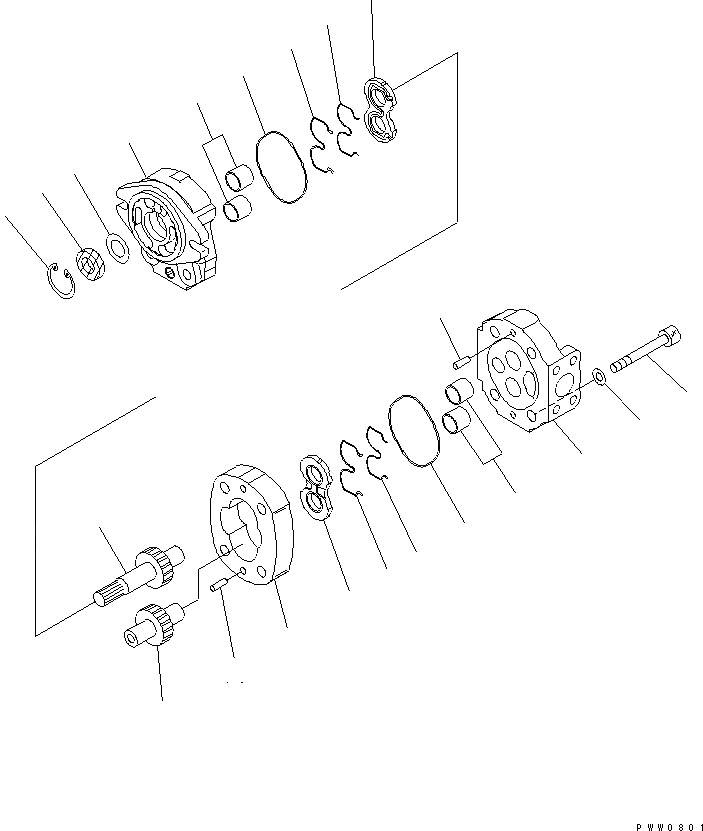 PWW0801