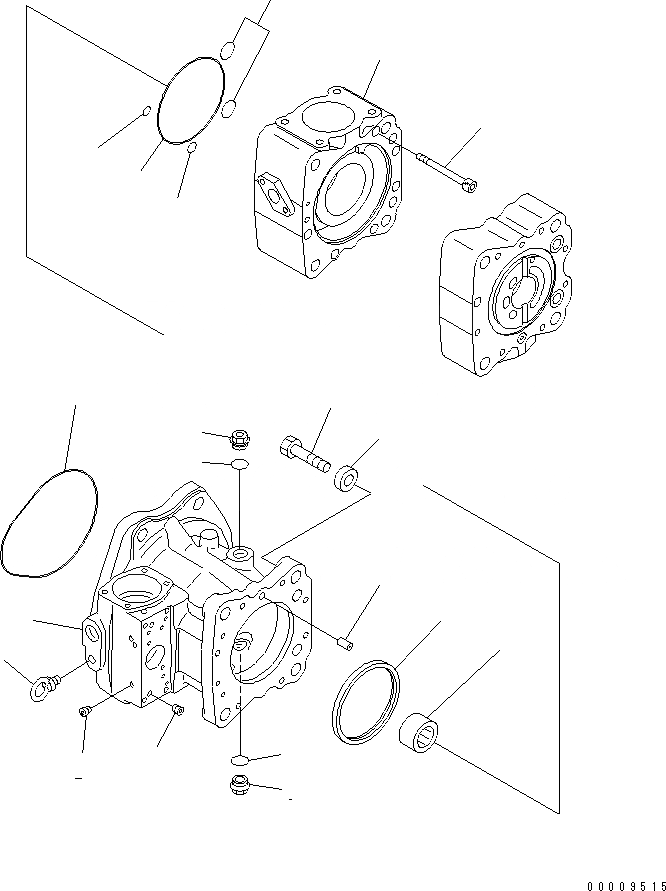 00009515