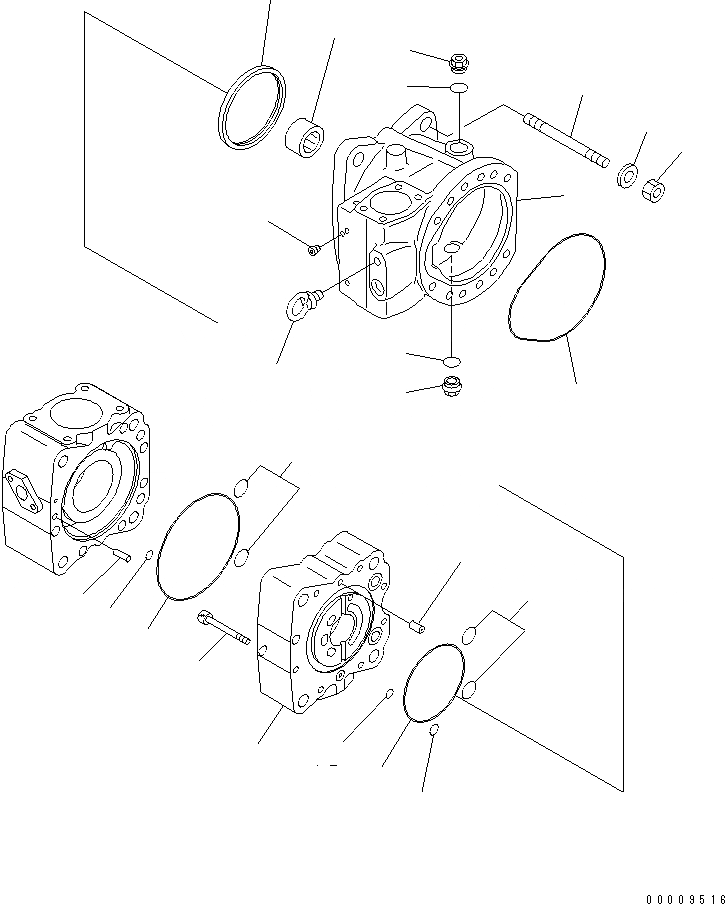 00009516