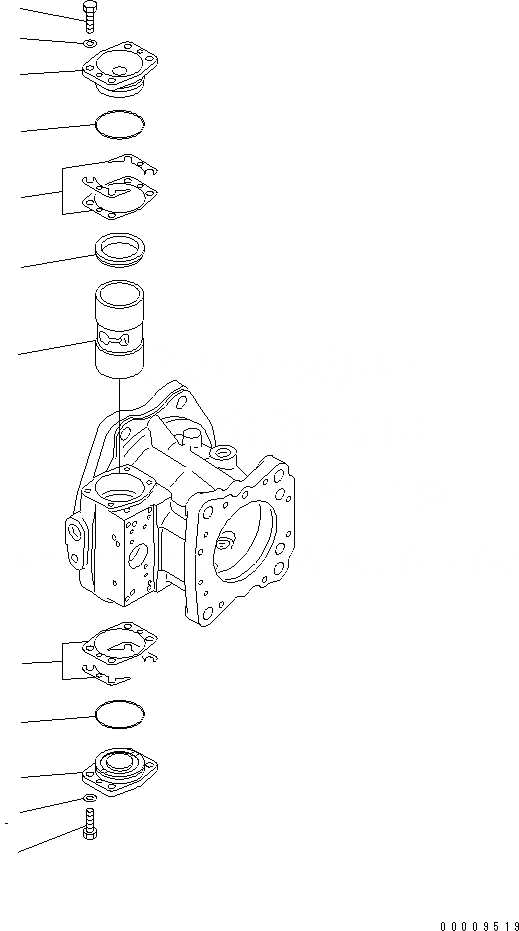 00009519