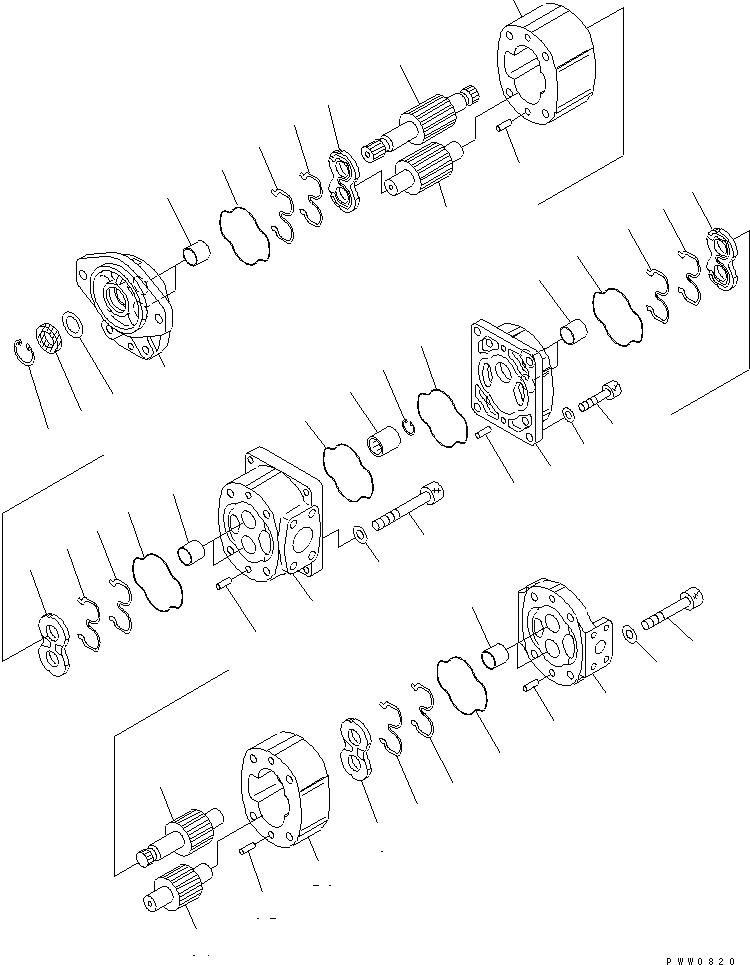 PWW0820