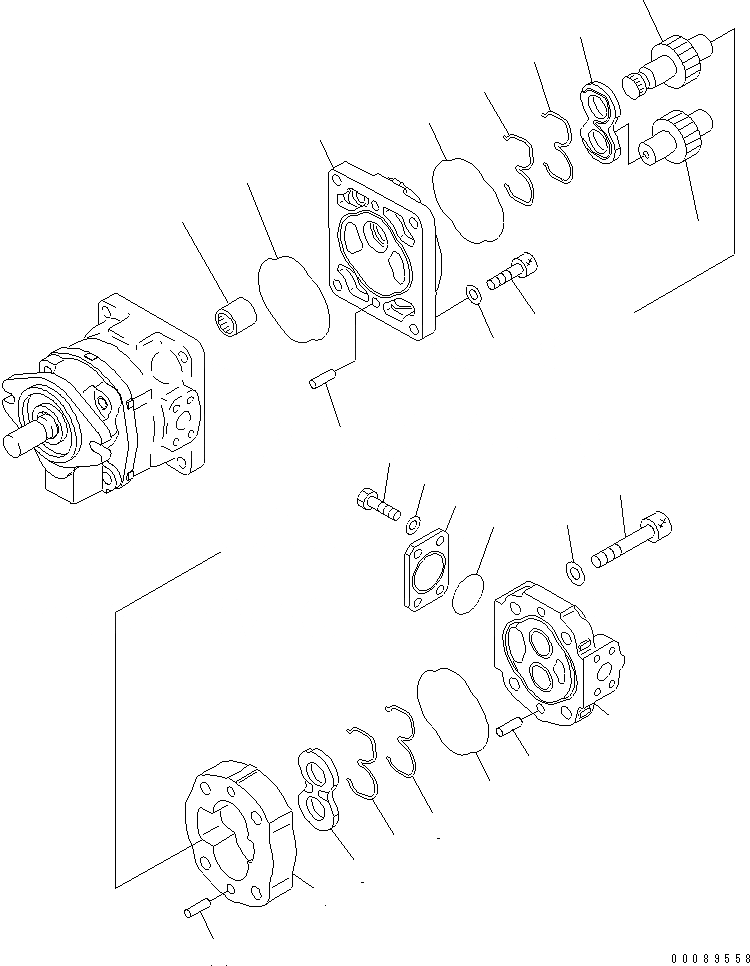 00089558