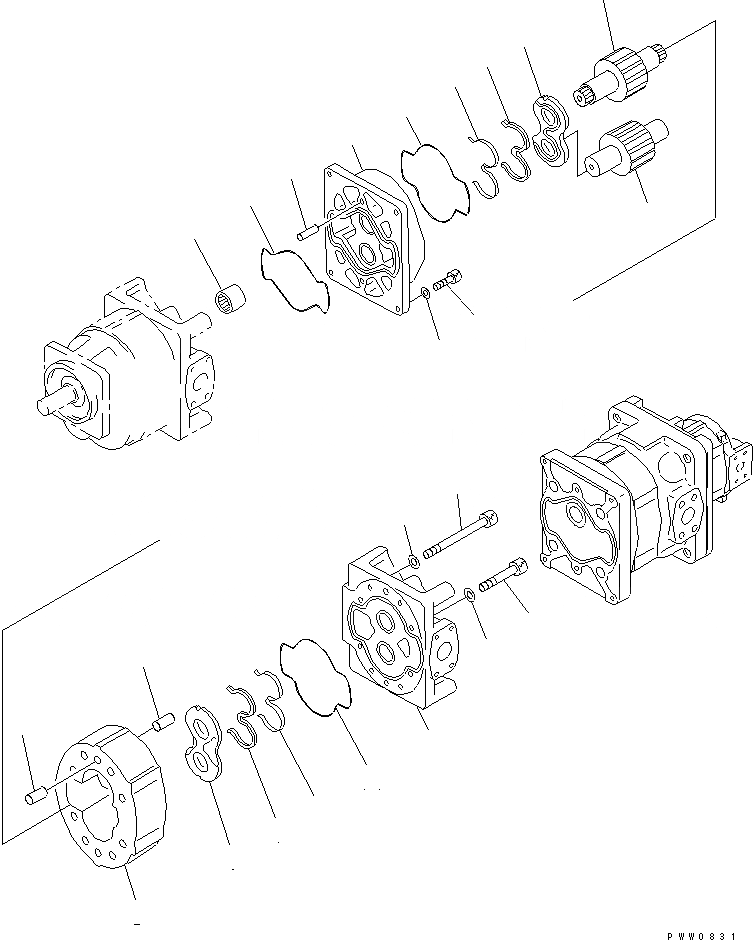 PWW0831