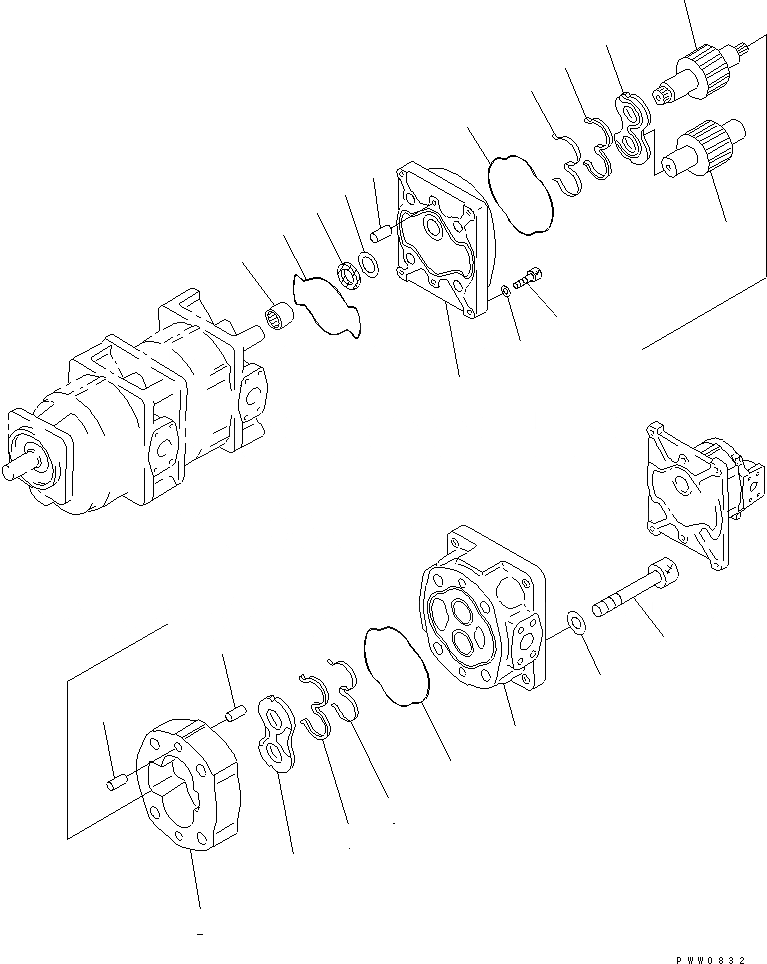 PWW0832