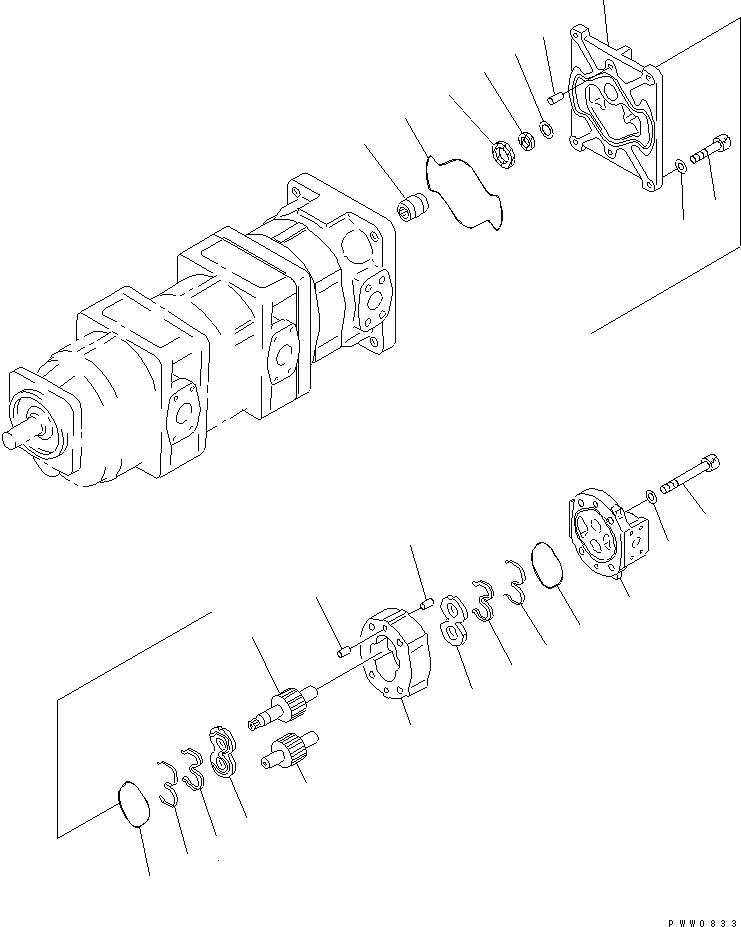 PWW0833