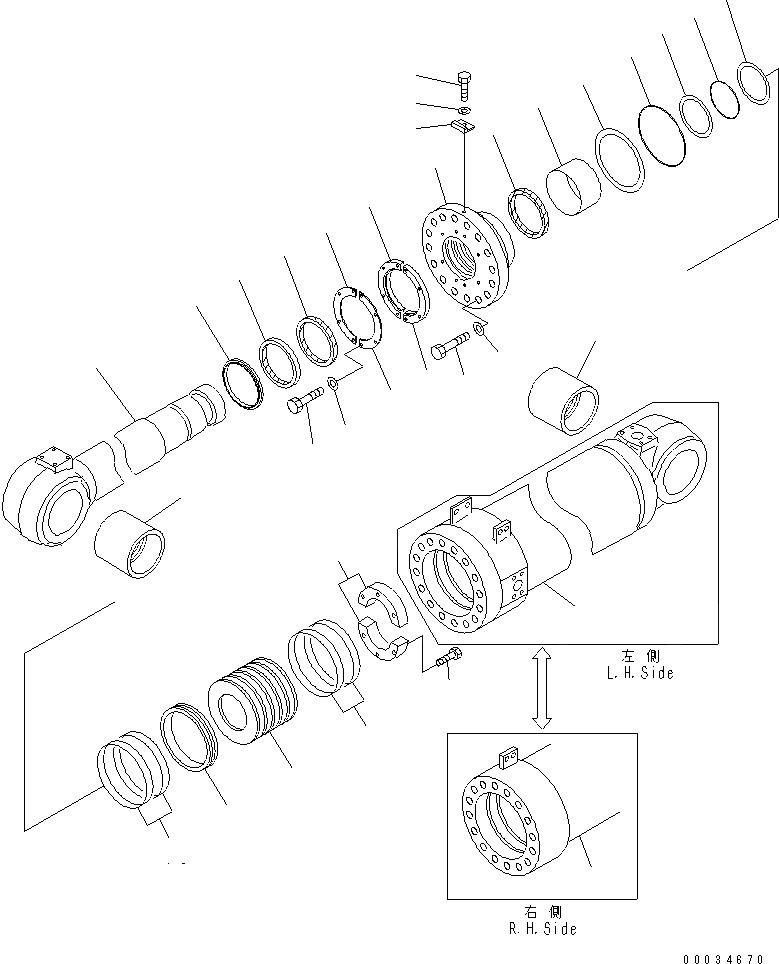 左 側
L.H.Side

右 側
R.H.Side

00034670