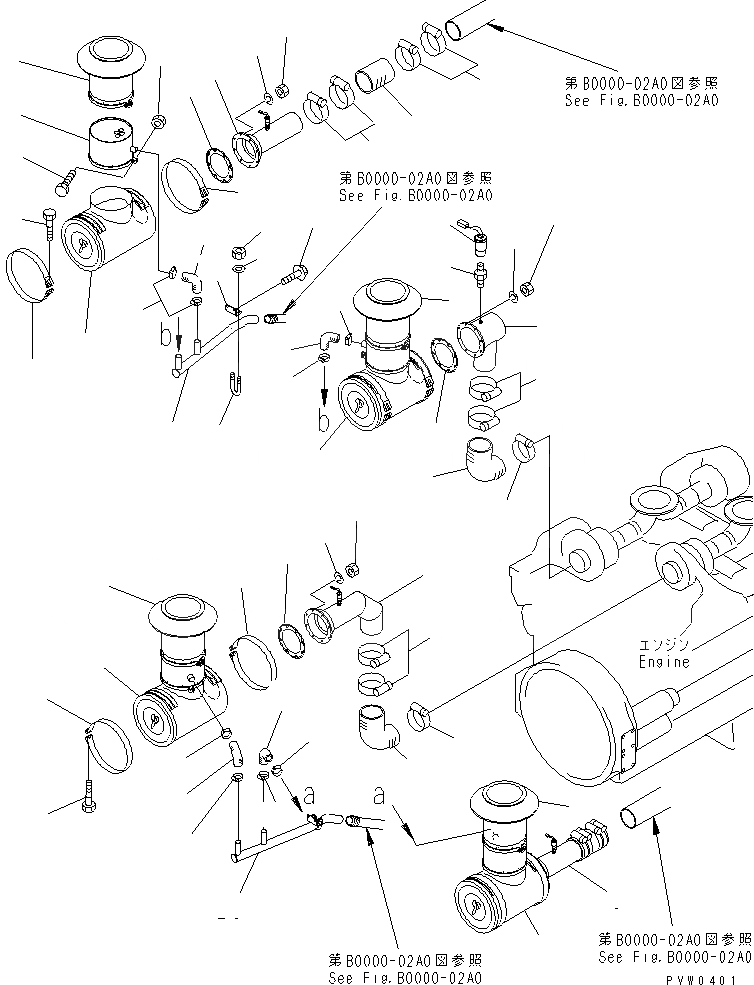 第B0000-02A0図参照
See Fig.B0000-02A0

第B0000-02A0図参照
See Fig.B0000-02A0

b

b

エンジン
Engine

a

a

第B0000-02A0図参照
See Fig.B0000-02A0

第B0000-02A0図参照
See Fig.B0000-02A0

PVW0401