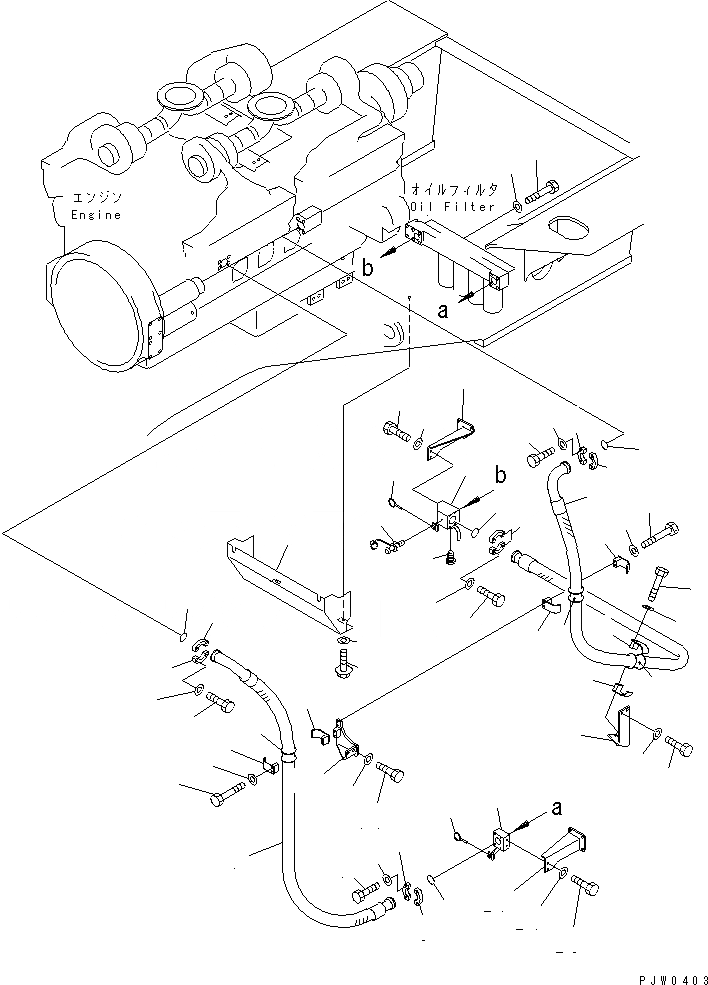 エンジン
Engine

オイルフィルタ
Oil Filter

b
a
b
a

PJW0403