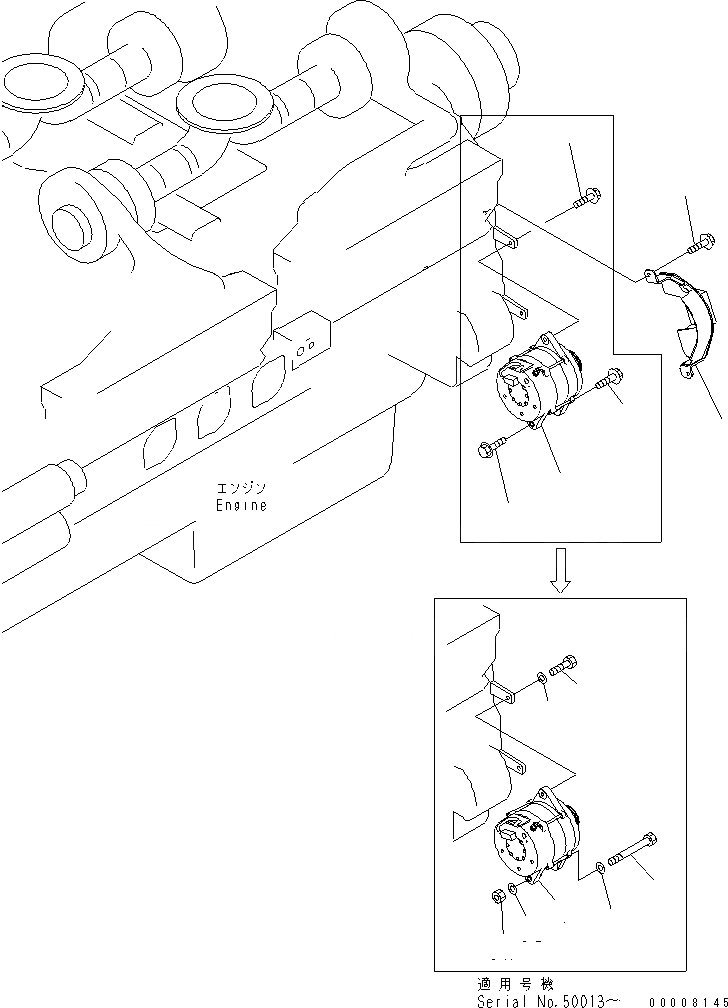 エンジン
Engine

適用号機
Serial No.50013～

00008145