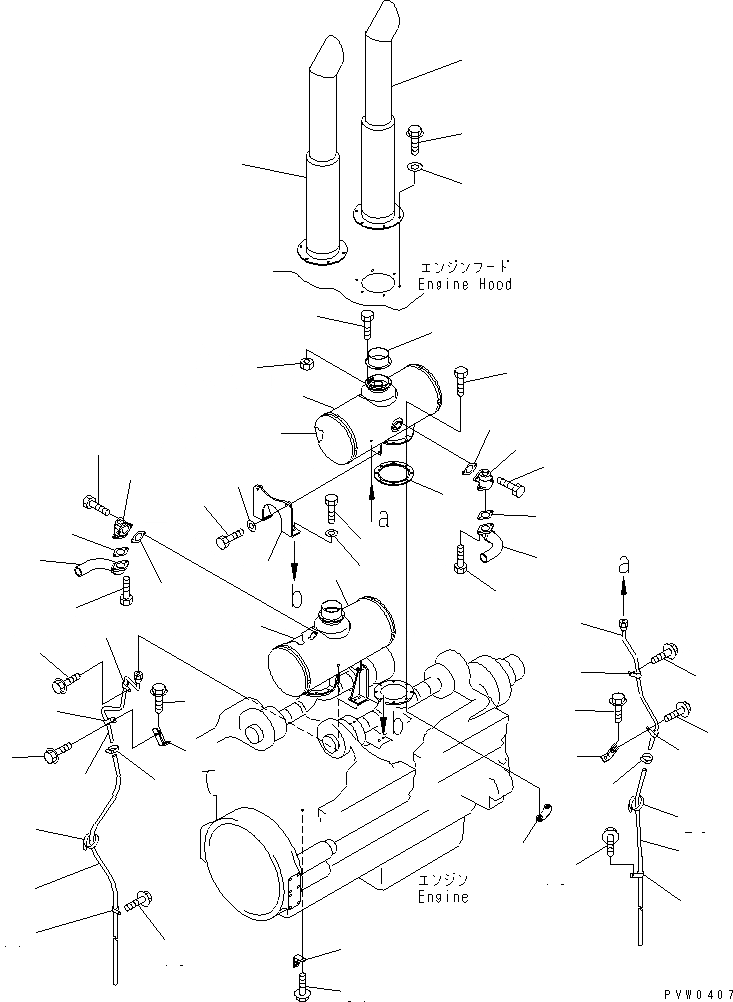 エンジンフード
Engine Hood

a

b

a

b

エンジン
Engine

PVW0407