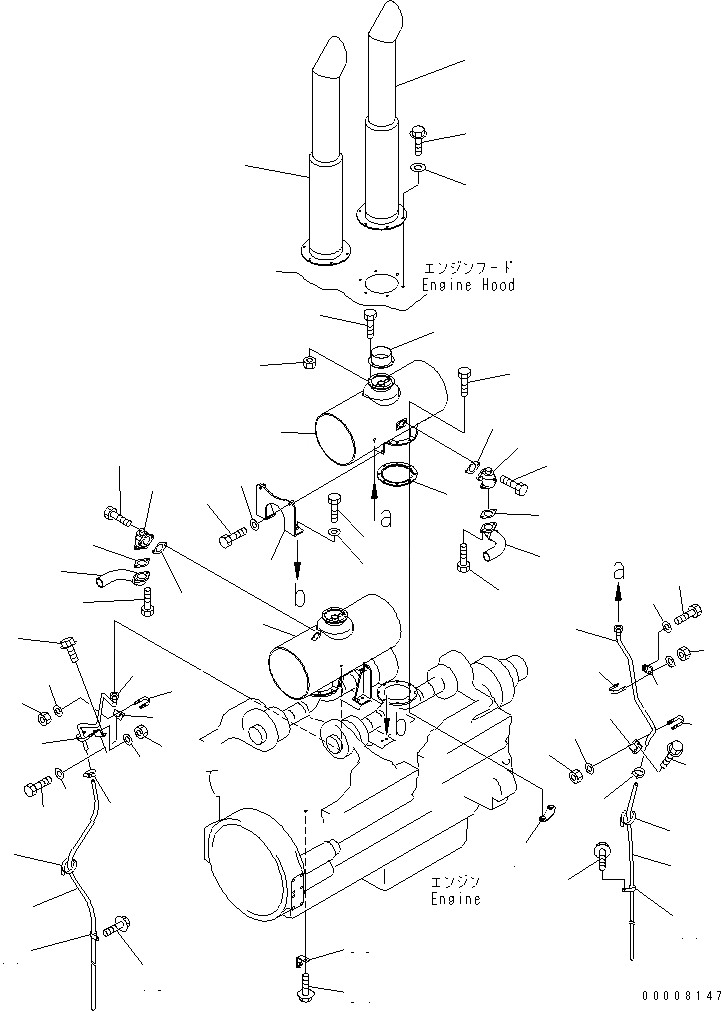 エンジンフード
Engine Hood

a

b

a

b

エンジン
Engine

00008147