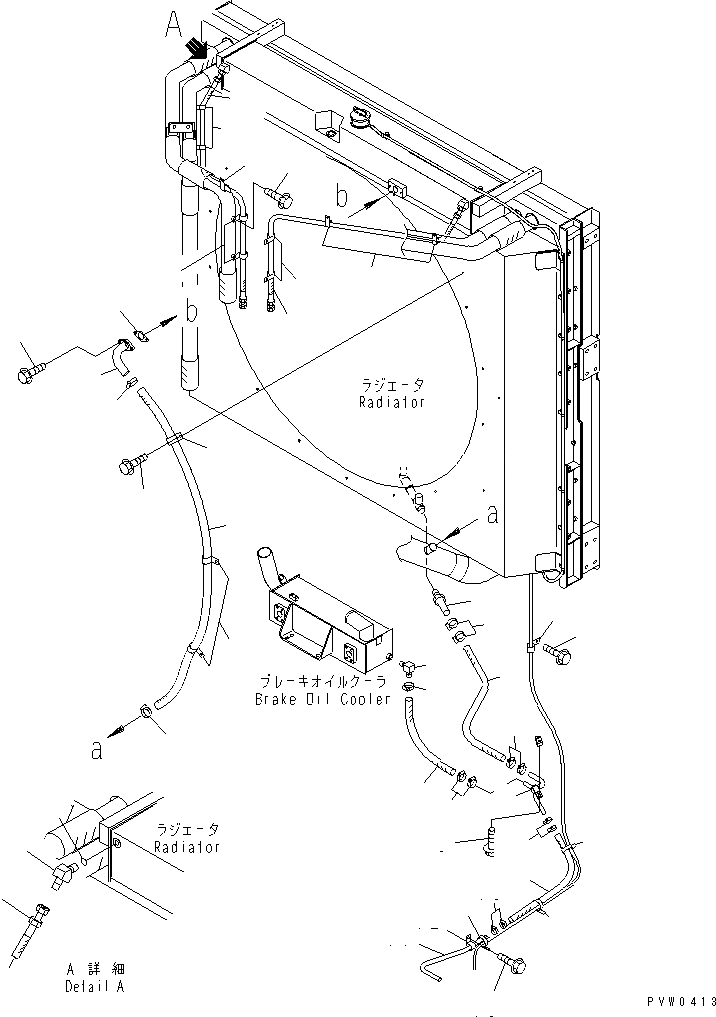 A

b

b

ラジエータ
Radiator

a

ブレーキオイルクーラ
Brake Oil Cooler

a

ラジエータ
Radiator

A 詳細
Detail A

PVW0413