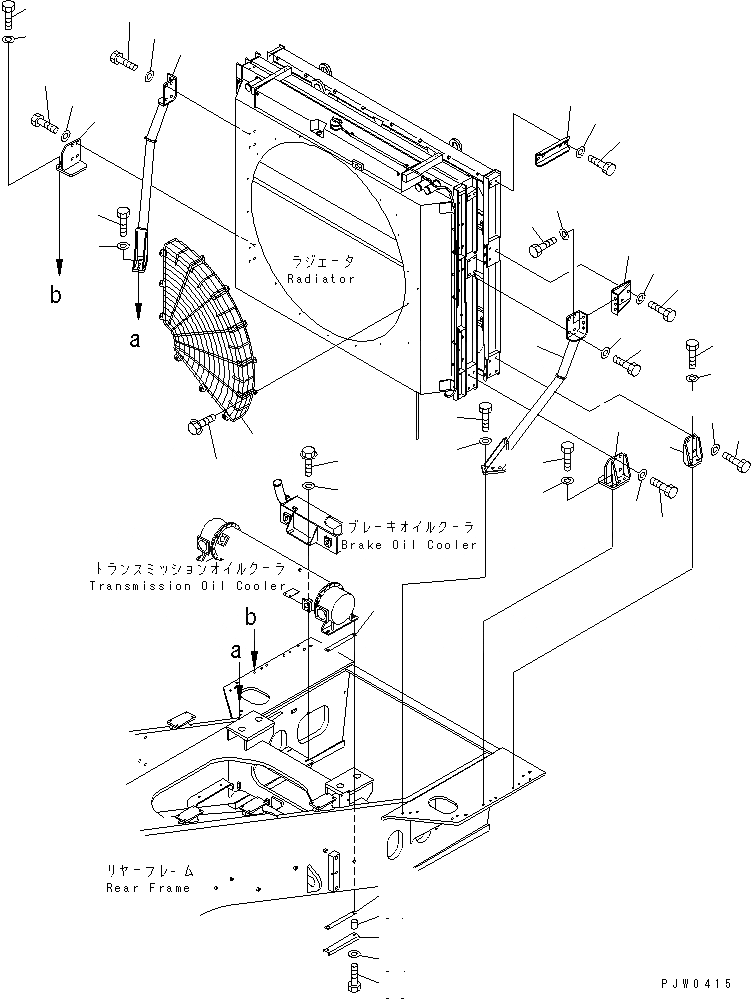 b

a

ラジエータ
Radiator

ブレーキオイルクーラ
Brake Oil Cooler

トランスミッションオイルクーラ
Transmission Oil Cooler

b

a

リヤーフレーム
Rear Frame

PJW0415