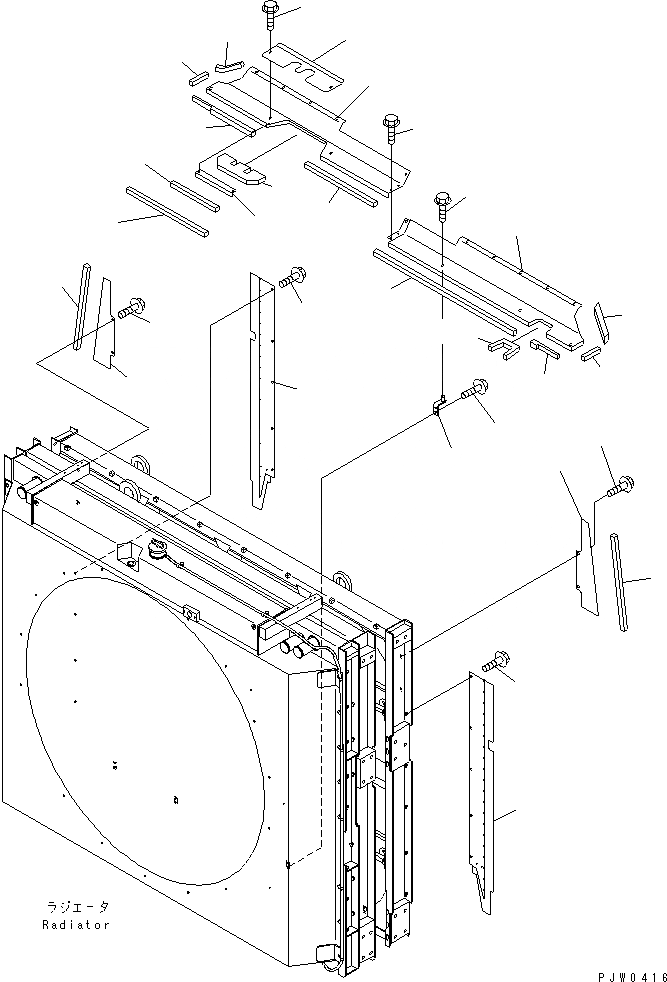 ラジエータ
Radiator

PJW0416