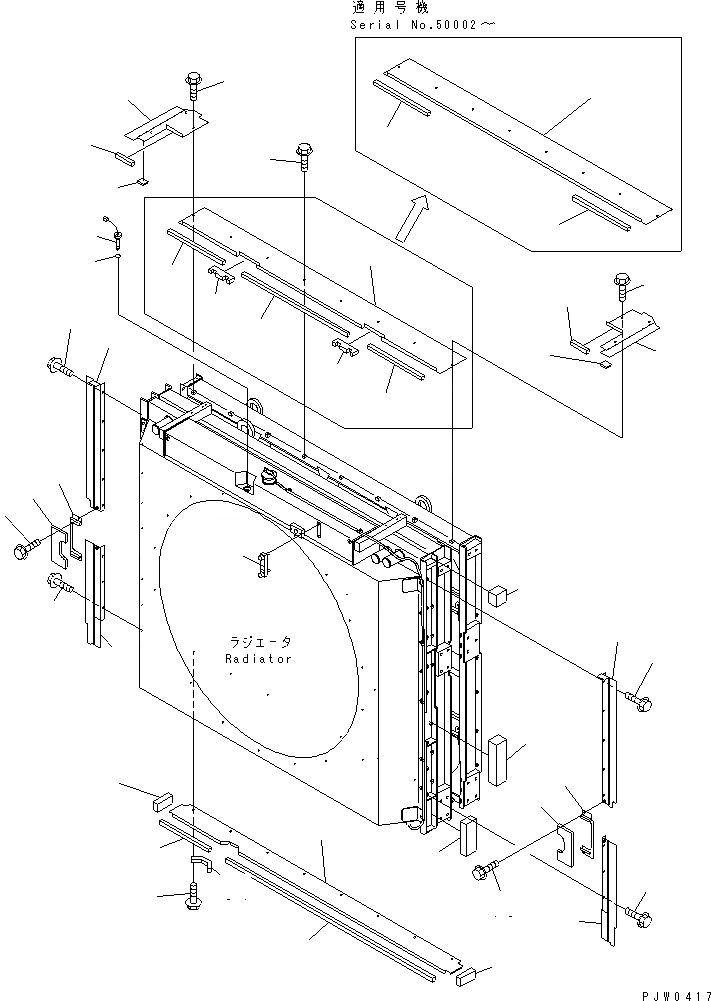 適用号機
Serial No.50002～

ラジエータ
Radiator

PJW0417