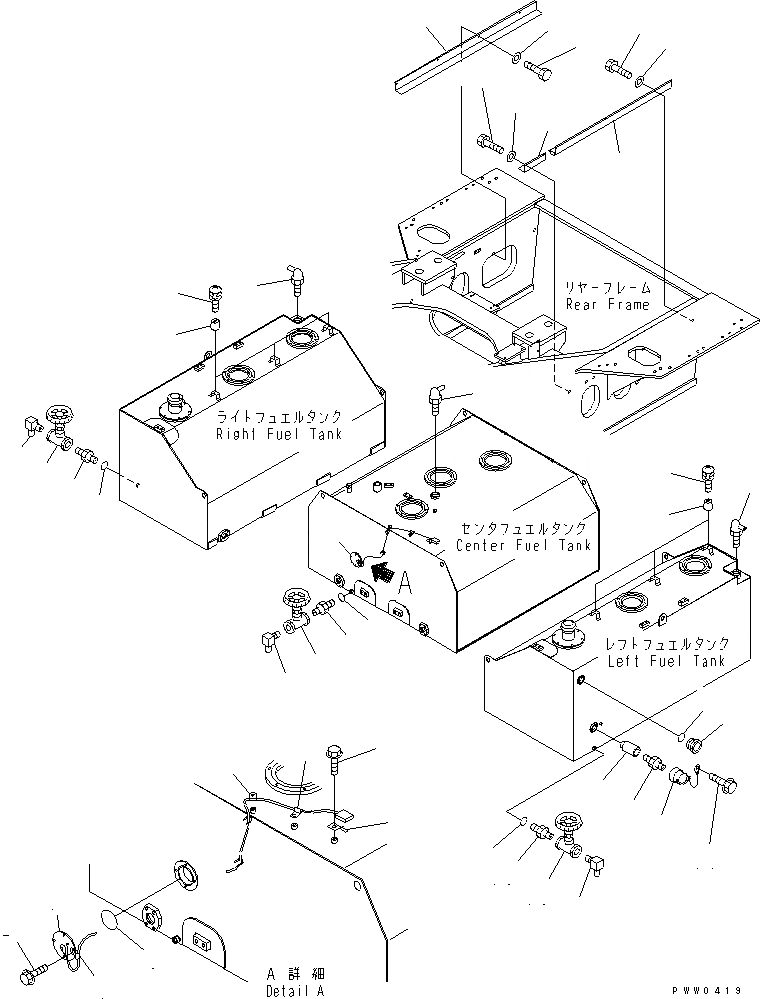 リヤーフレーム
Rear Frame

ライトフュエルタンク
Right Fuel Tank

センタフュエルタンク
Center Fuel Tank

A

レフトフュエルタンク
Left Fuel Tank

A 詳細
Detail A

PWW0419