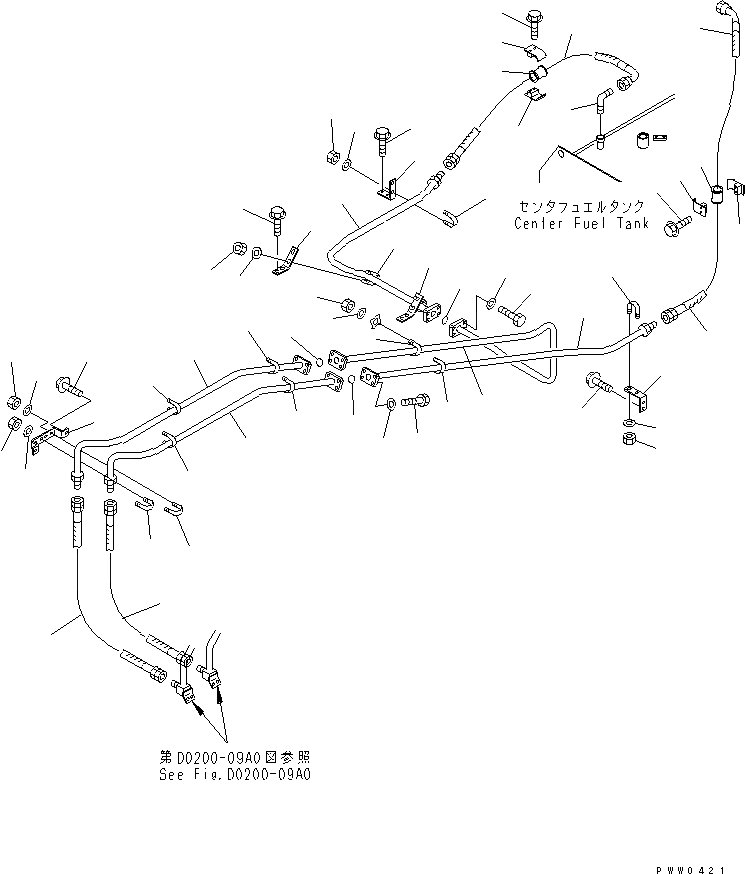 センタフュエルタンク
Center Fuel Tank

第D0200-09A0図参照
See Fig.D0200-09A0

PWW0421