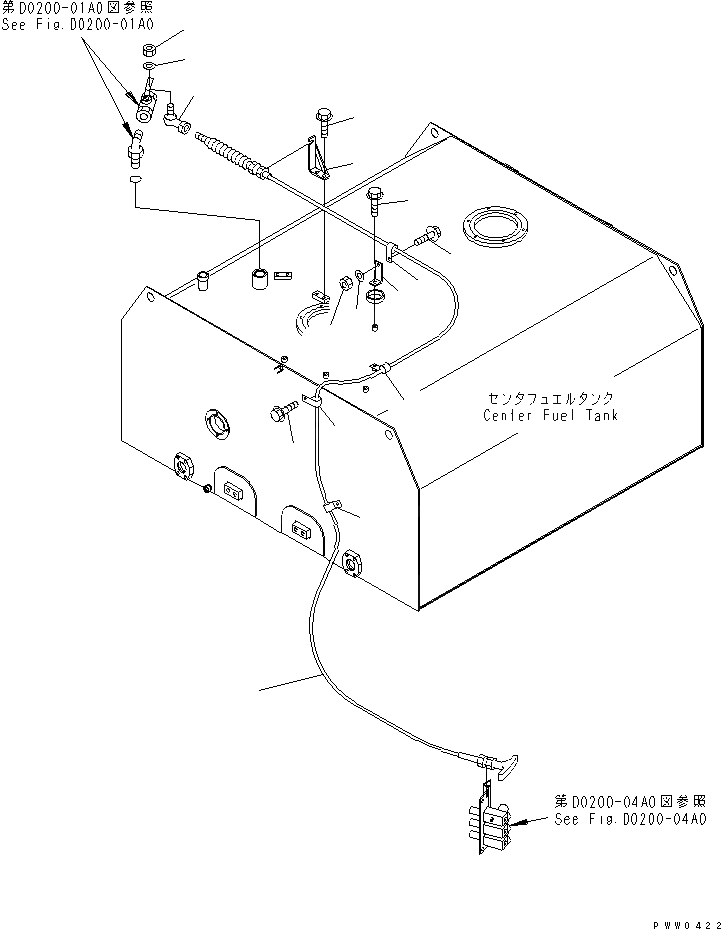 第D0200-01A0図参照
See Fig.D0200-01A0

センタフュエルタンク
Center Fuel Tank

第D0200-04A0図参照
See Fig.D0200-04A0

PWW0422