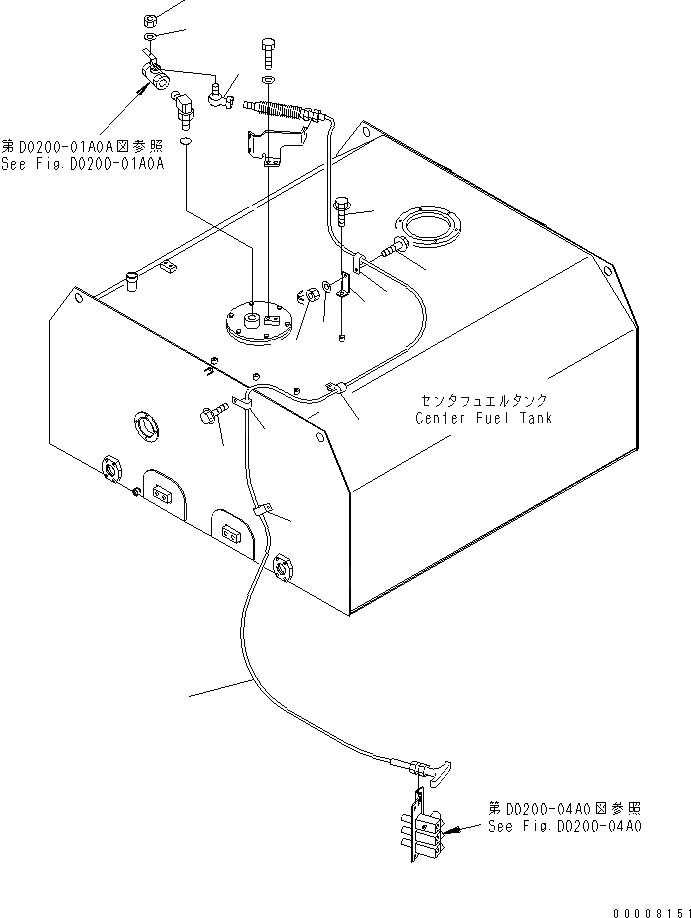 第D0200-01A0A図参照
See Fig.D0200-01A0A

センタフュエルタンク
Center Fuel Tank

第D0200-04A0図参照
See Fig.D0200-04A0

00008151