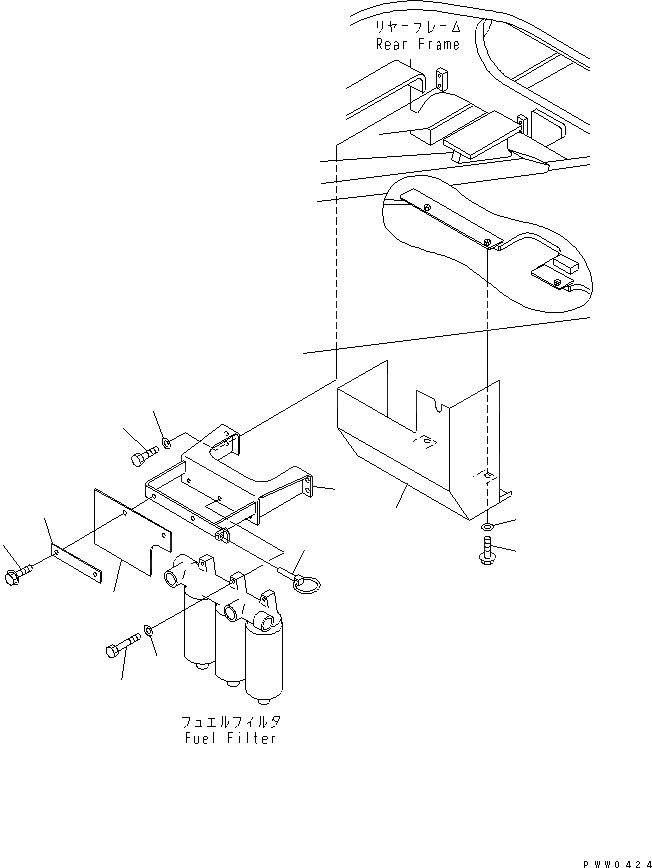 リヤーフレーム
Rear Frame

フュエルフィルタ
Fuel Filter

PWW0424