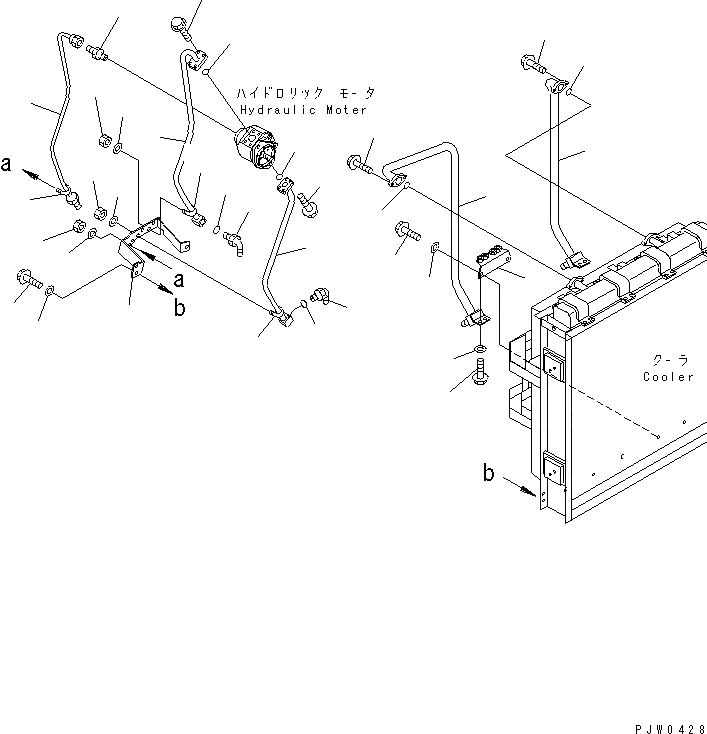 ハイドロリック モータ
Hydraulic Moter

a

a

b

クーラ
Cooler

b

PJW0428