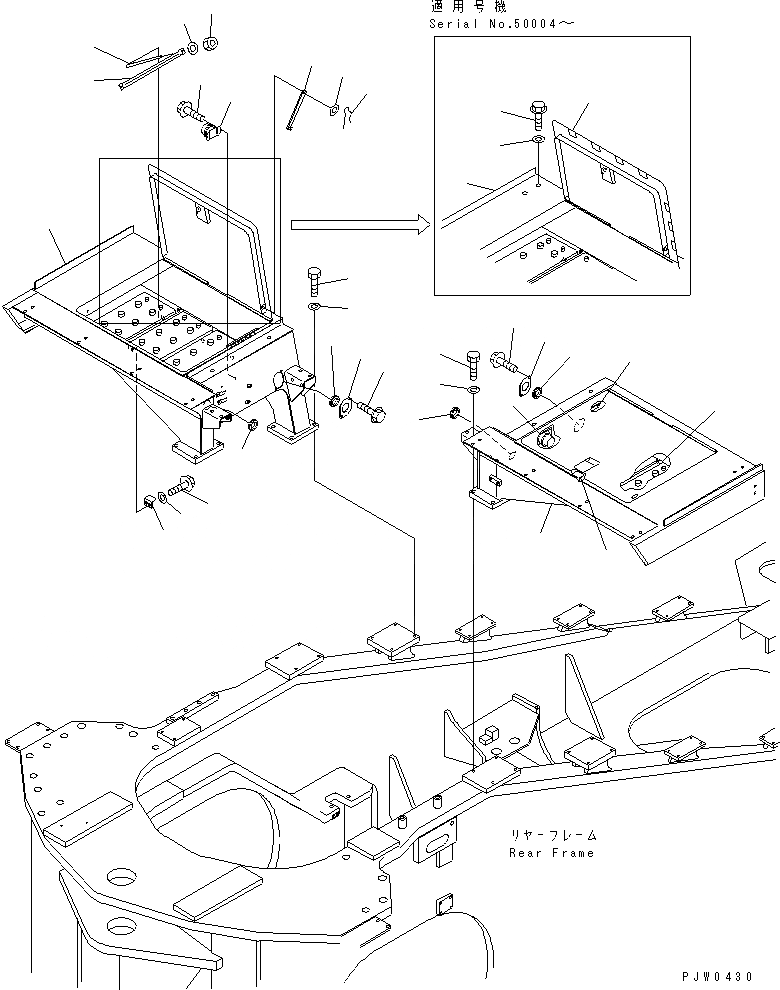 適用号機
Serial No.50004～

リヤーフレーム
Rear Frame

PJW0430