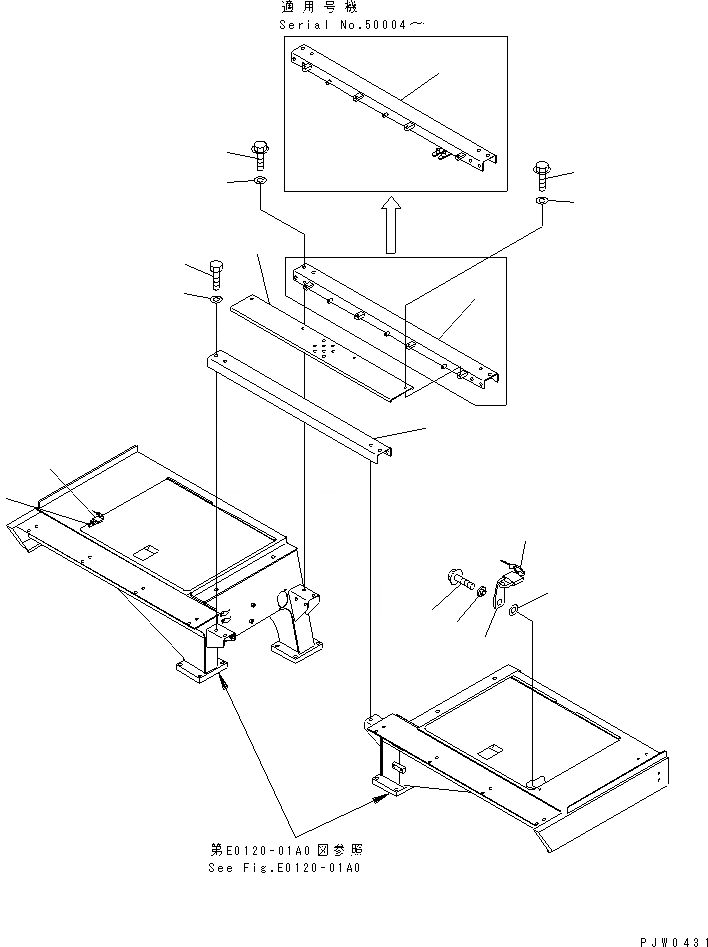 適用号機
Serial No.50004～

第E0120-01A0図参照
See Fig.E0120-01A0

PJW0431