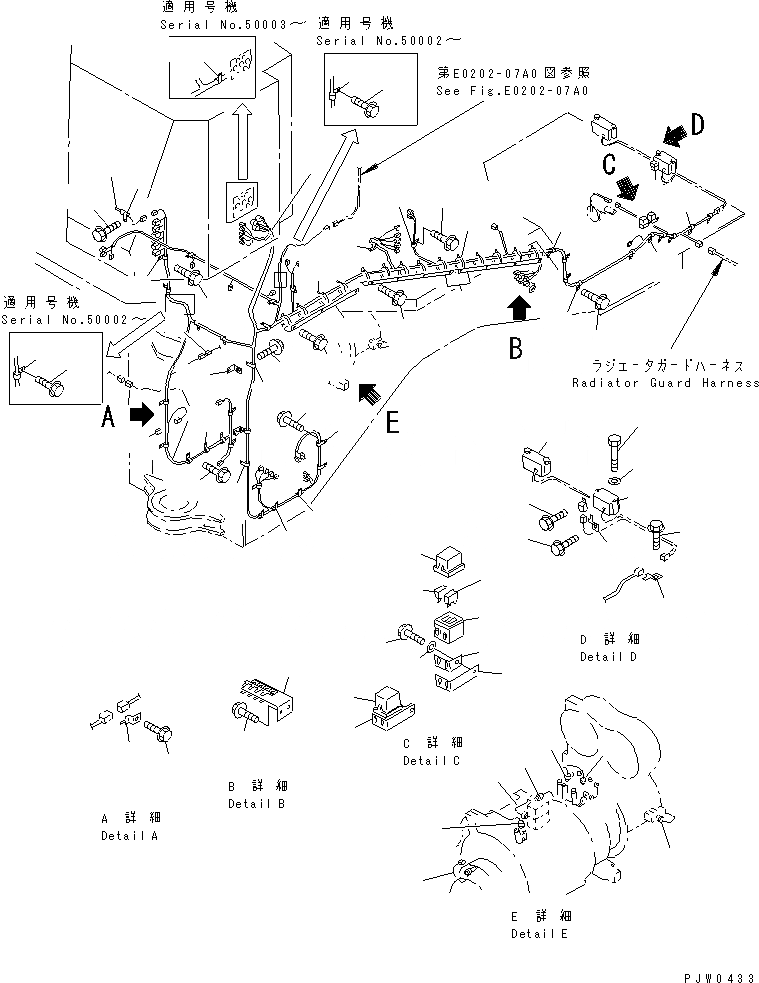 適用号機
Serial No.50003～

適用号機
Serial No.50002～

第E0202-07A0図参照
See Fig.E0202-07A0

D

C

適用号機
Serial No.50002～

B

ラジエータガードハーネス
Radiator Guard Harness

A

E

D 詳細
Detail D

C 詳細
Detail C

B 詳細
Detail B

A 詳細
Detail A

E 詳細
Detail E

PJW0433