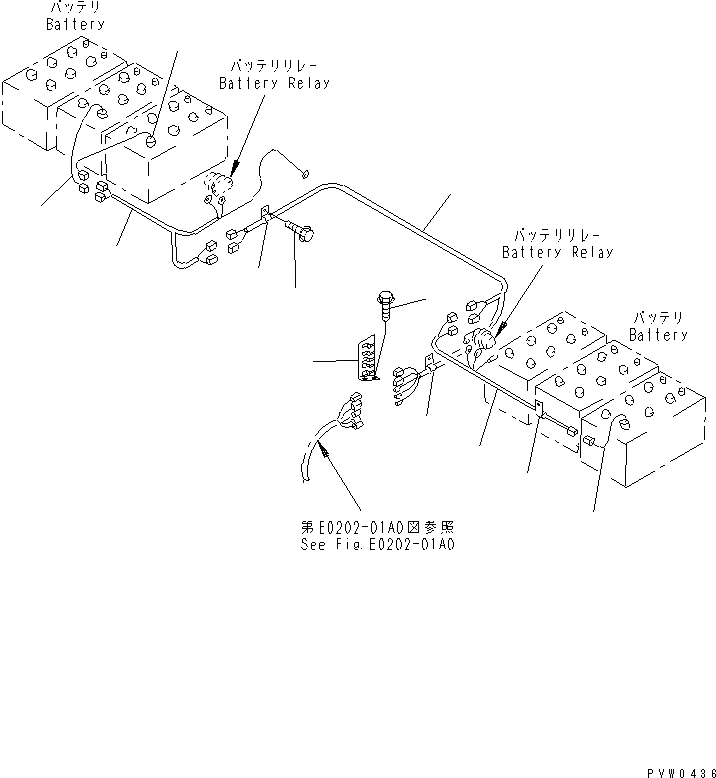 バッテリ
Battery

バッテリリレー
Battery Relay

バッテリリレー
Battery Relay

バッテリ
Battery

第E0202-01A0図参照
See Fig.E0202-01A0

PVW0436