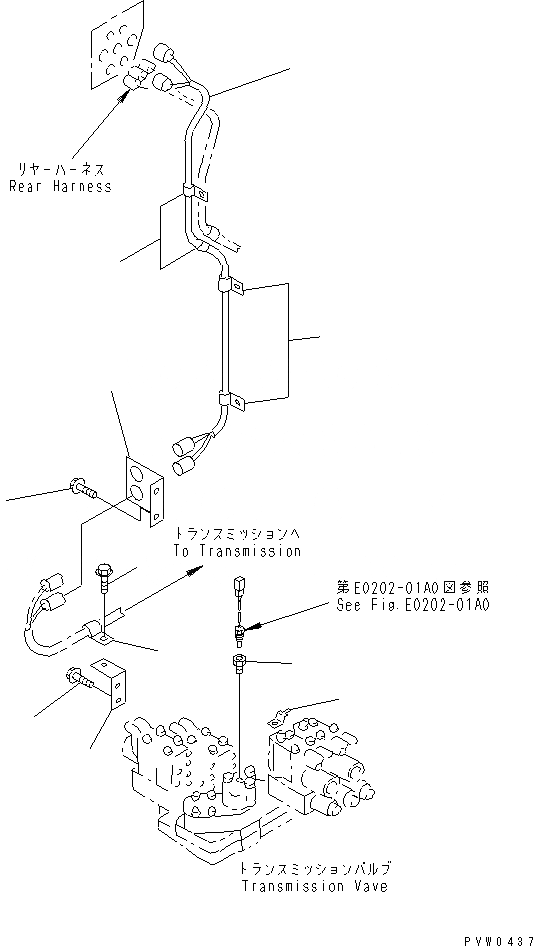 リヤーハーネス
Rear Harness

トランスミッションへ
To Transmission

第E0202-01A0図参照
See Fig.E0202-01A0

トランスミッションバルブ
Transmission Vave

PVW0437