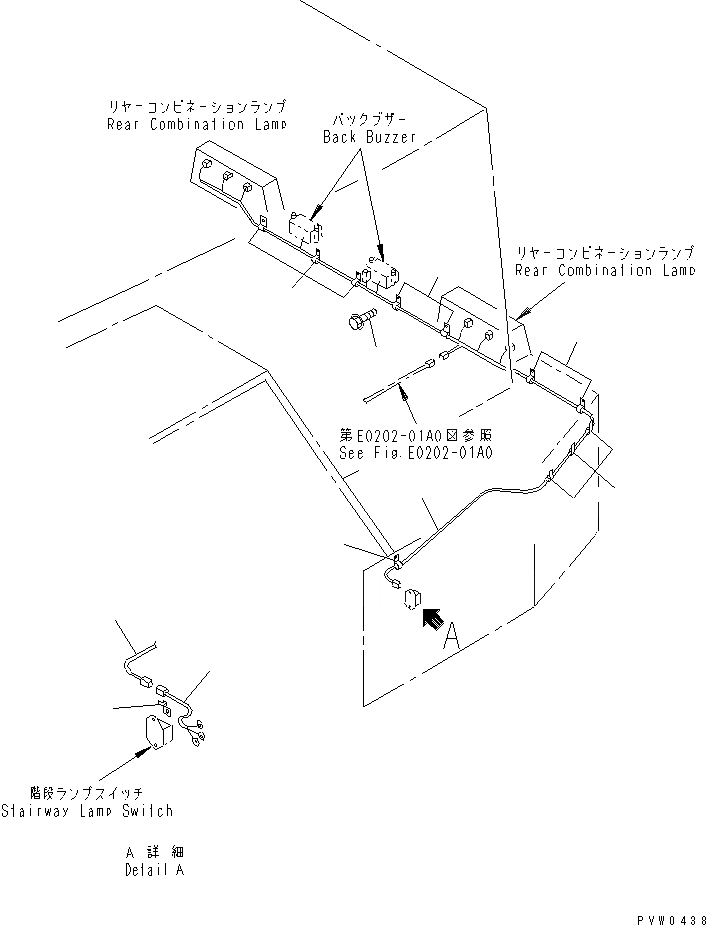 リヤーコンビネーションランプ
Rear Combination Lamp

バックブザー
Back Buzzer

リヤーコンビネーションランプ
Rear Combination Lamp

第E0202-01A0図参照
See Fig.E0202-01A0

A

階段ランプスイッチ
Stairway Lamp Switch

A 詳細
Detail A

PVW0438