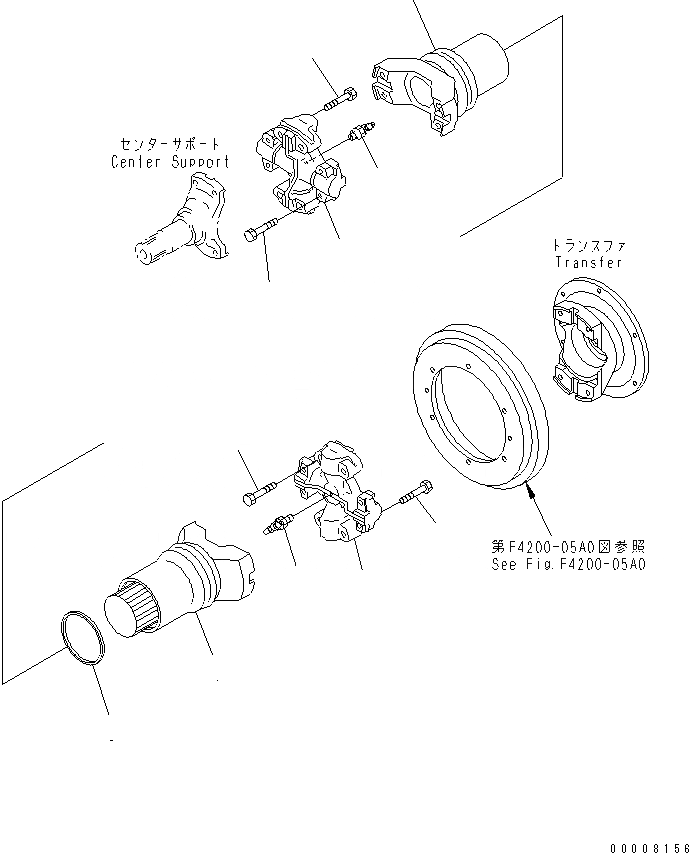 センターサポート
Center Support

トランスファ
Transfer

第F4200-05A0図参照
See Fig.F4200-05A0

00008156