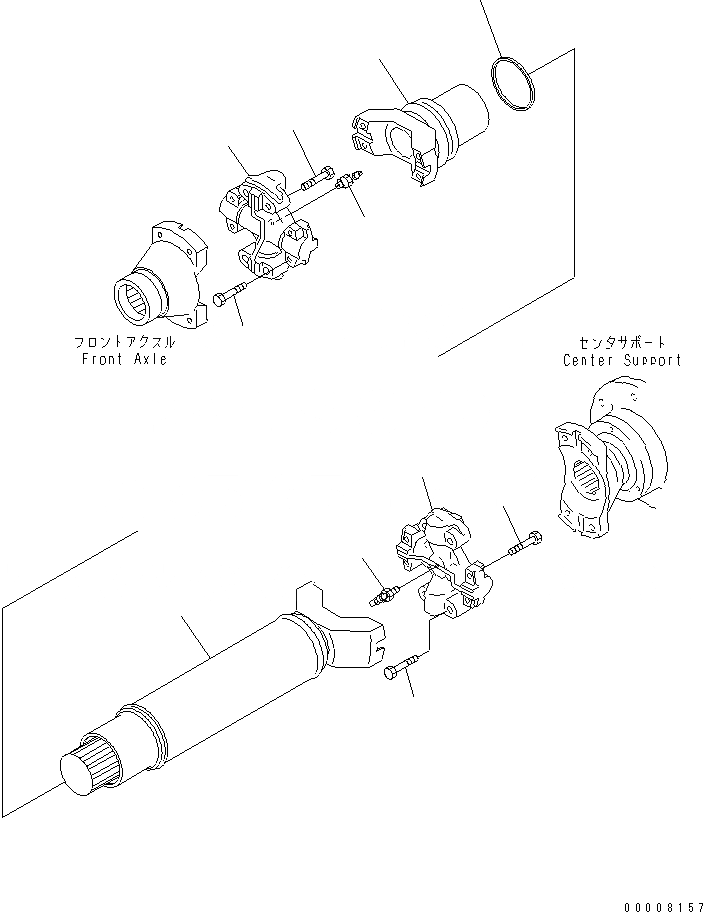 フロントアクスル
Front Axle

センタサポート
Center Support

00008157