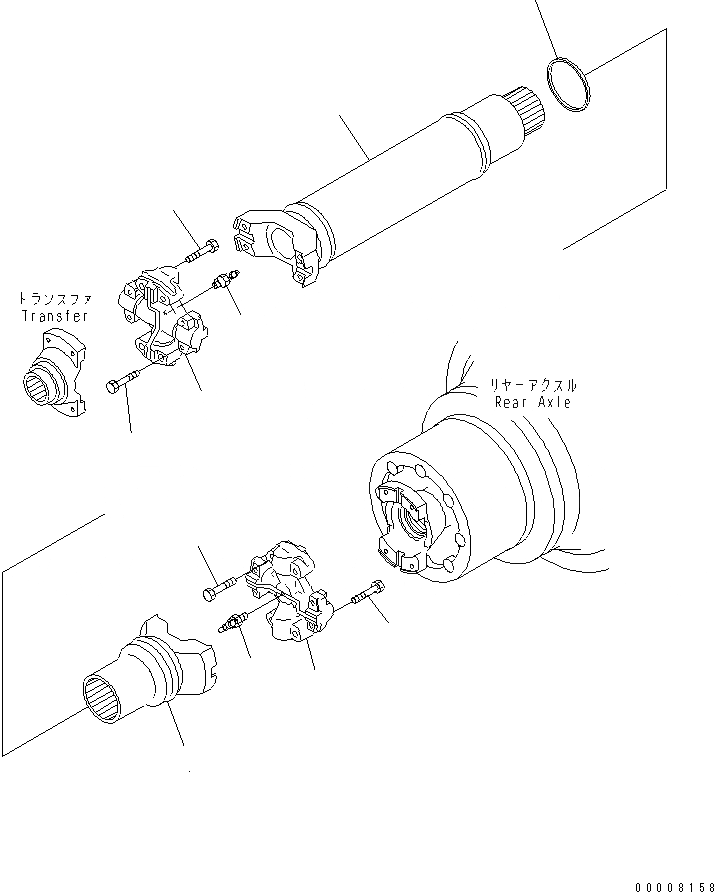 トランスファ
Transfer

リヤーアクスル
Rear Axle

00008158