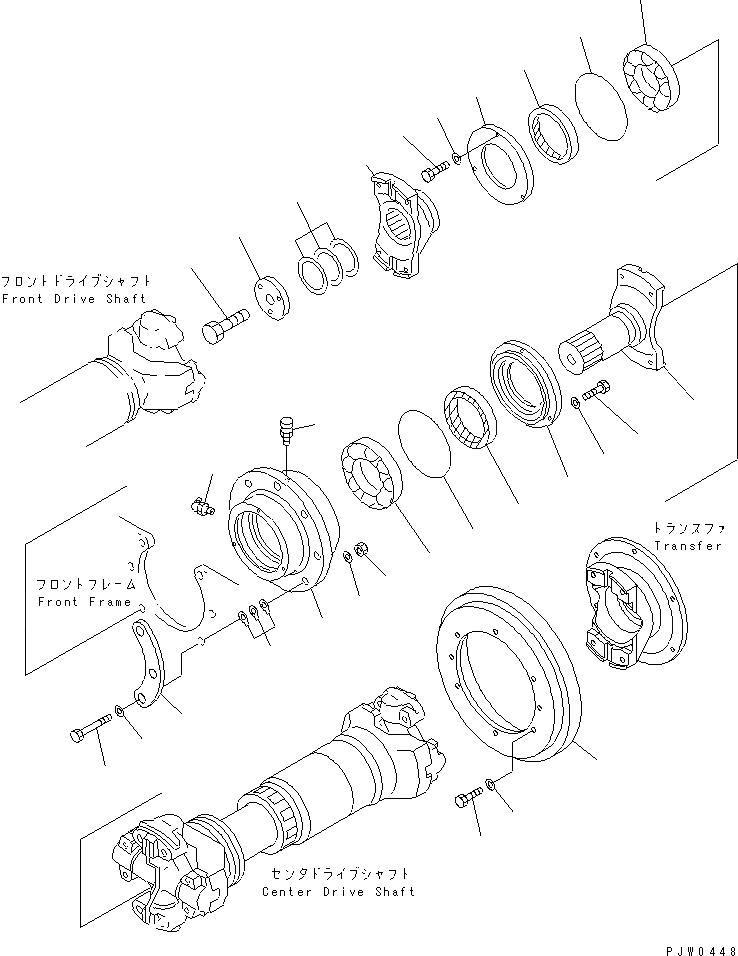 フロントドライブシャフト
Front Drive Shaft

トランスファ
Transfer

フロントフレーム
Front Frame

センタドライブシャフト
Center Drive Shaft

PJW0448