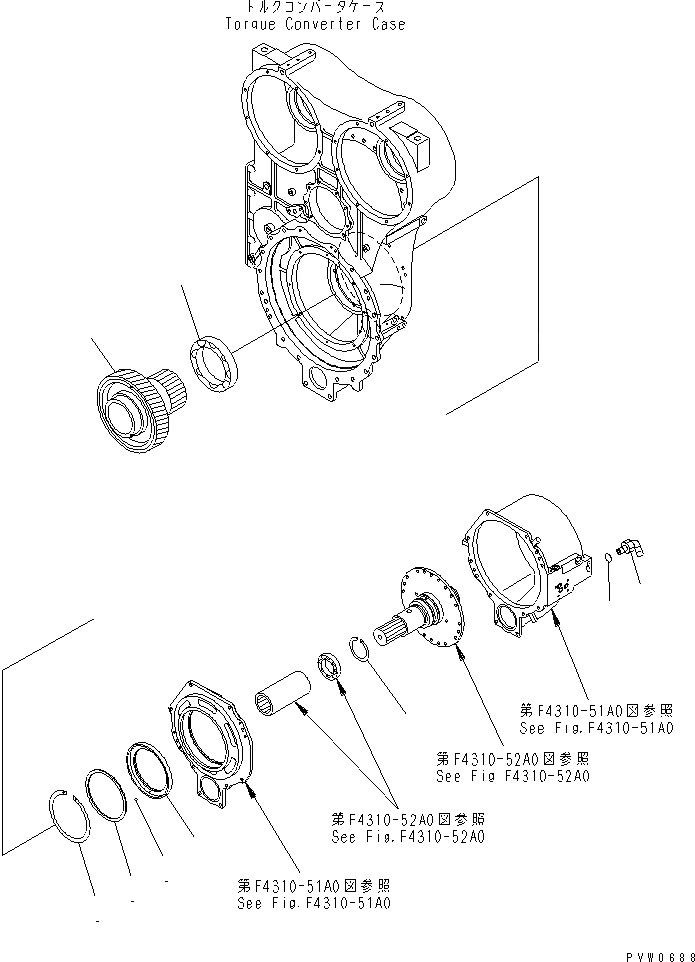 トルクコンバータケース
Torque Converter Case

第F4310-51A0図参照
See Fig.F4310-51A0

第F4310-52A0図参照
See Fig F4310-52A0

第F4310-52A0図参照
See Fig.F4310-52A0

第F4310-51A0図参照
See Fig.F4310-51A0

PVW0688