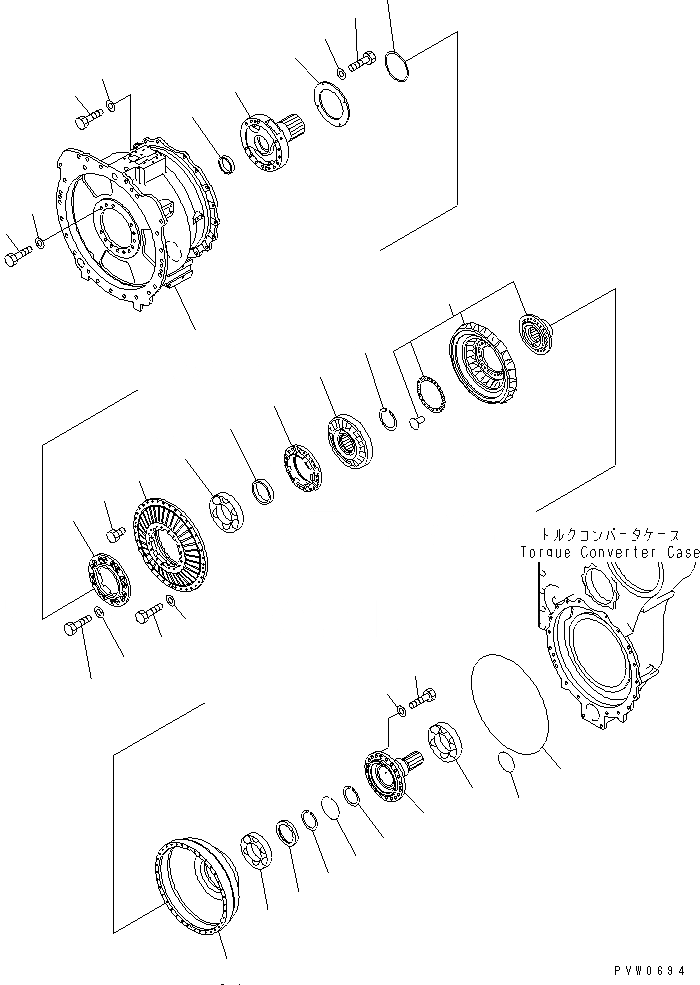 トルクコンバータケース
Torque Converter Case

PVW0694