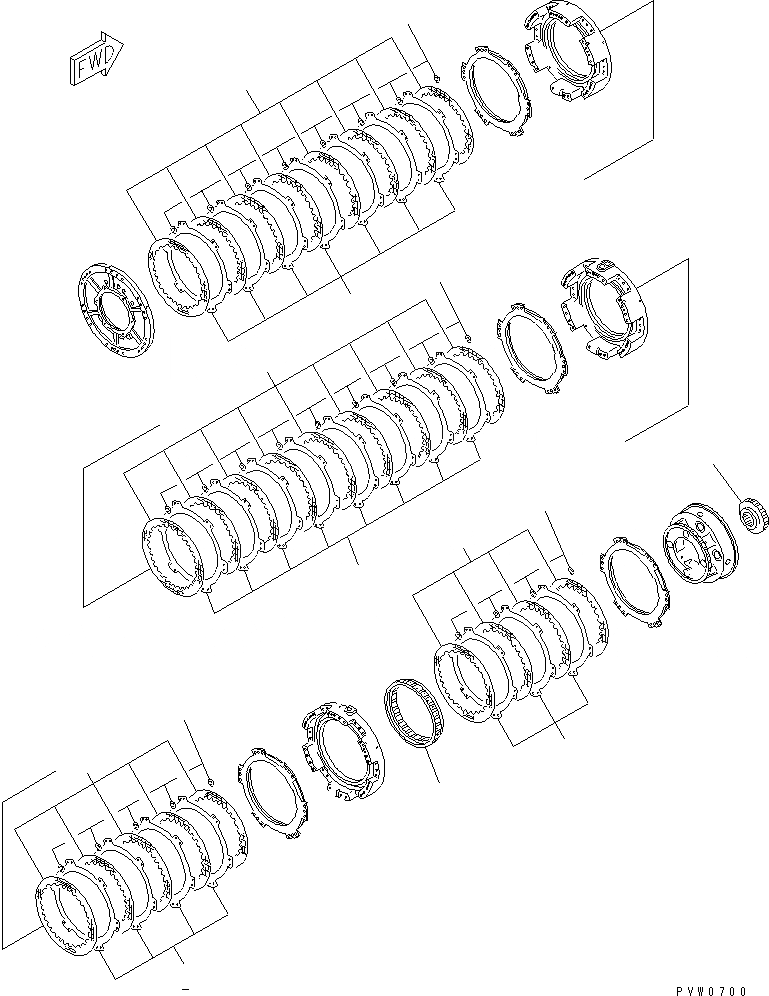 FWD

PVW0700