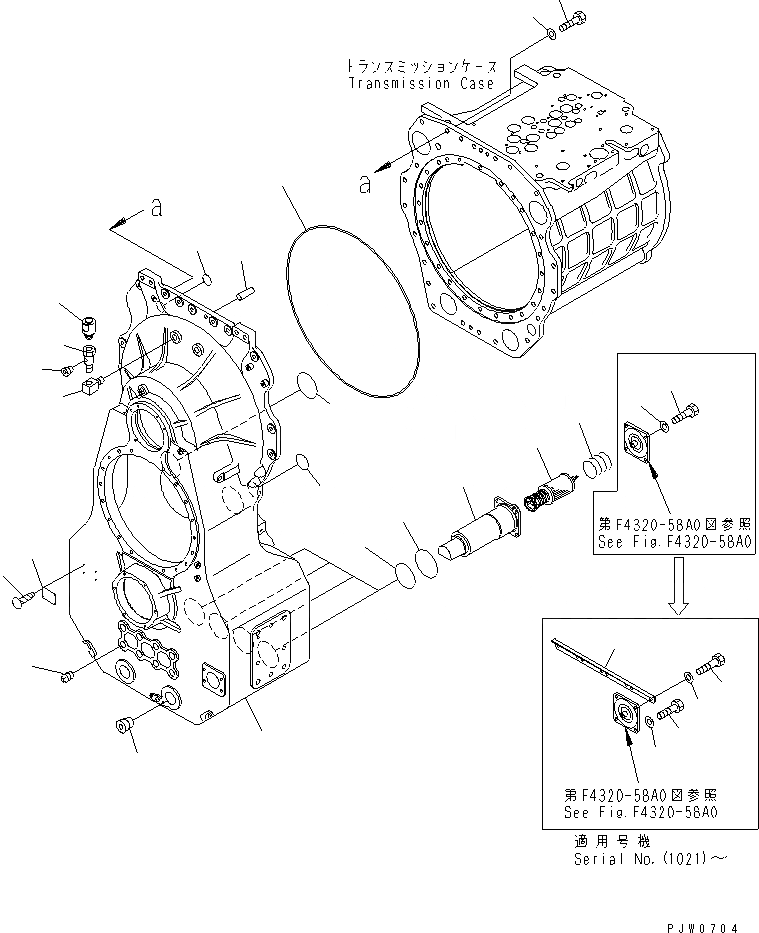 トランスミッションケース
Transmission Case

a

a

第F4320-58A0図参照
See Fig.F4320-58A0

第F4320-58A0図参照
See Fig.F4320-58A0

適用号機
Serial No.(1021)～

PJW0704