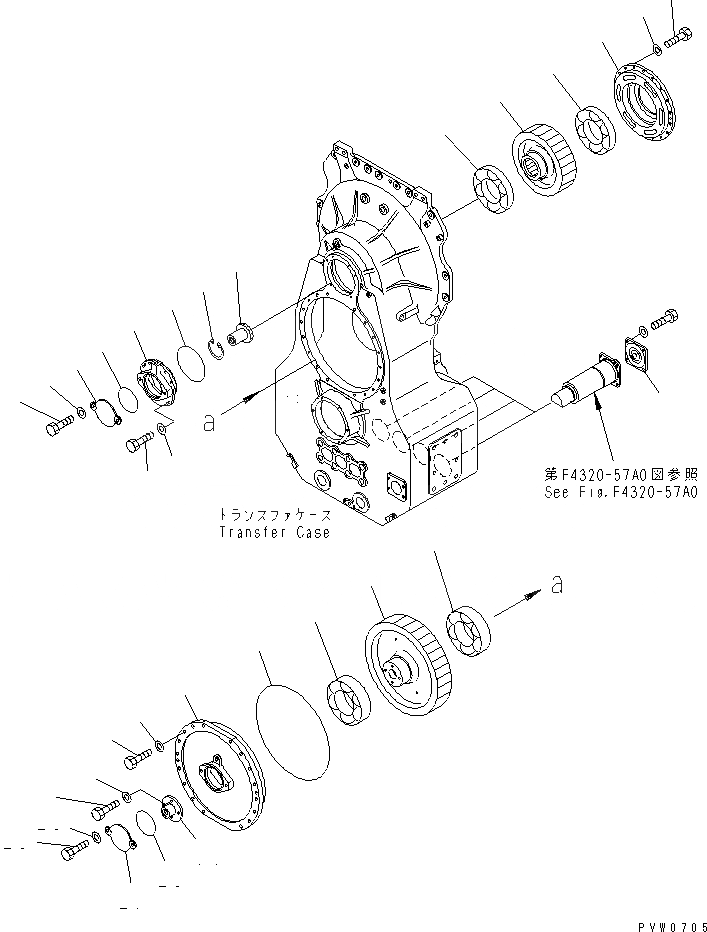 a

第F4320-57A0図参照
See Fig.F4320-57A0

トランスファケース
Transfer Case

a

PVW0705