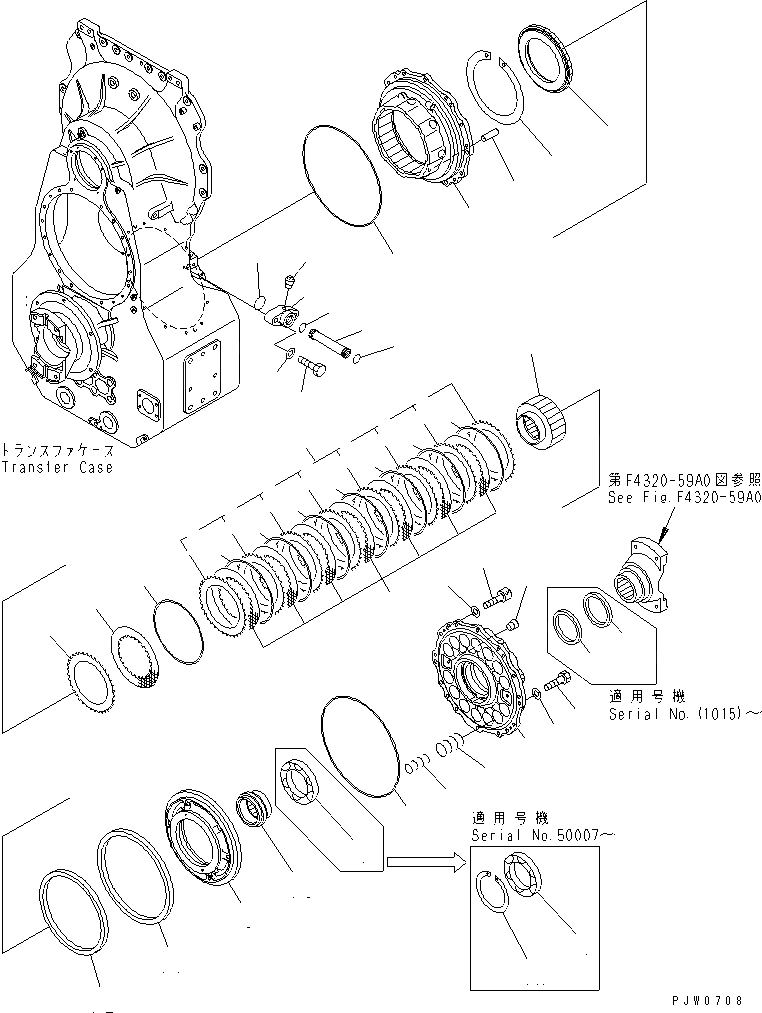 トランスファケース
Transfer Case

第F4320-59A0図参照
See Fig.F4320-59A0

適用号機
Serial No.(1015)～

適用号機
Serial No.50007～

PJW0708