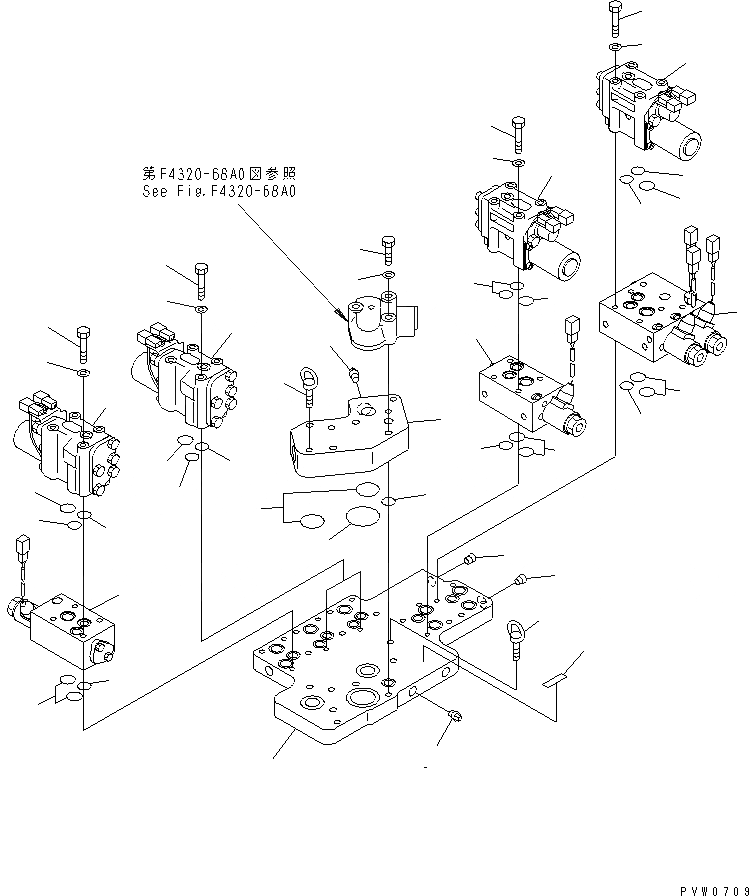 第F4320-68A0図参照
See Fig.F4320-68A0

PVW0709